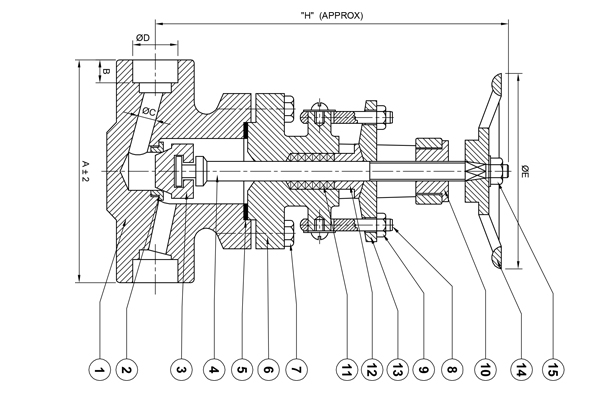 "H" (APPROX)

ØD

B

ØC

A ± 2

ØE

1
2
3
4
5
6
7
11
12
13
9
8
10
14
15