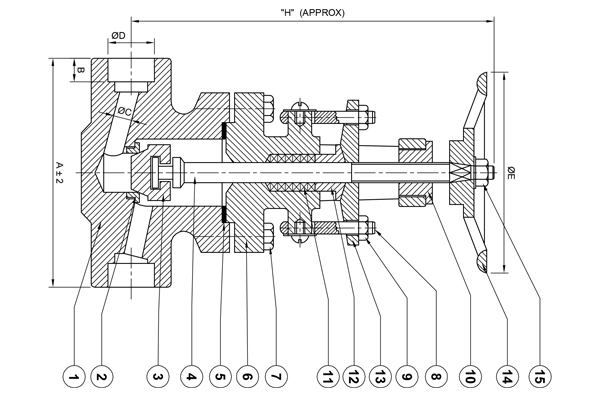 "H" (APPROX)

ØD

B

ØC

A ± 2

ØE

1
2
3
4
5
6
7
11
12
13
9
8
10
14
15