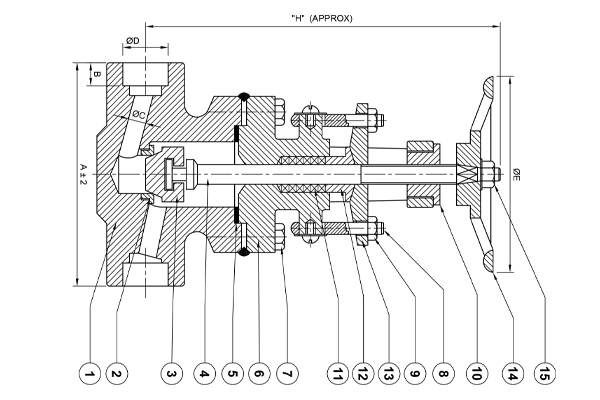 "H" (APPROX)

ØD

B

ØC

A ± 2

ØE

1
2
3
4
5
6
7
11
12
13
9
8
10
14
15