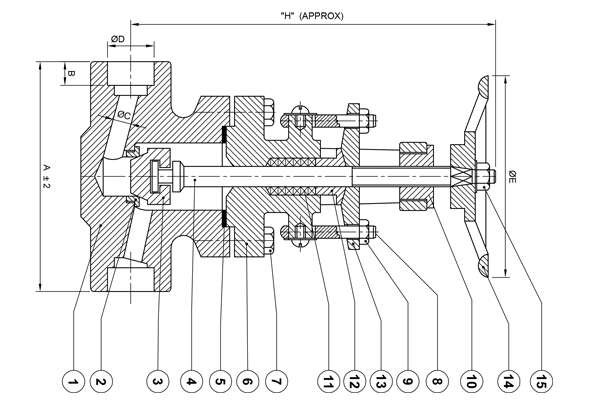 "H" (APPROX)

ØD

B

ØC

A ± 2

ØE

1 2 3 4 5 6 7 11 12 13 9 8 10 14 15